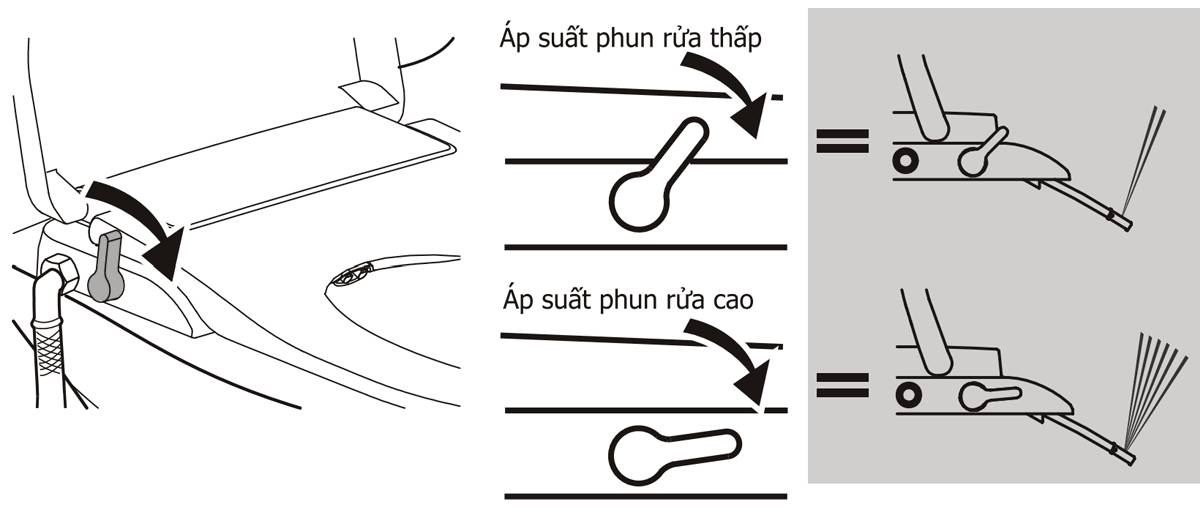 Áp suất phun rửa thấp

Áp suất phun rửa cao