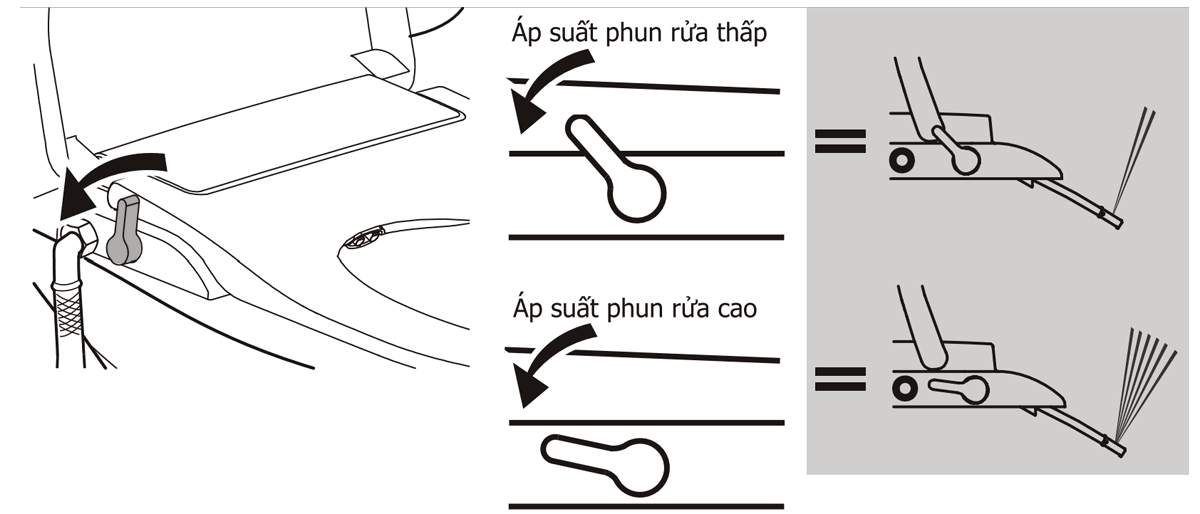 Áp suất phun rửa thấp

Áp suất phun rửa cao